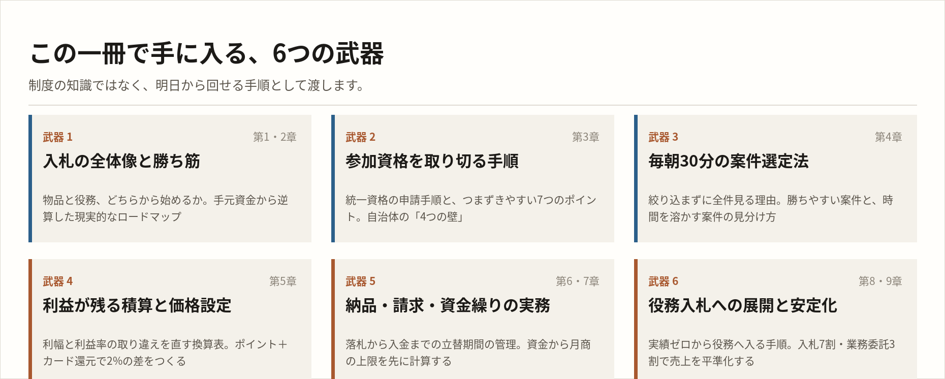 この一冊で手に入る、6つの武器

制度の知識ではなく、明日から回せる手順として渡します。

武器1
第1・2章
入札の全体像と勝ち筋

物品と役務、どちらから始めるか。手元資金から逆算した現実的なロードマップ

武器2
第3章
参加資格を取り切る手順

統一資格の申請手順と、つまずきやすい7つのポイント。自治体の「4つの壁」

武器3
第4章
毎朝30分の案件選定法

絞り込まずに全件見る理由。勝ちやすい案件と、時間を溶かす案件の見分け方

武器4
第5章
利益が残る積算と価格設定

利幅と利益率の取り違えを直す換算表。ポイント＋カード還元で2%の差をつくる

武器5
第6・7章
納品・請求・資金繰りの実務

落札から入金までの立替期間の管理。資金から月商の上限を先に計算する

武器6
第8・9章
役務入札への展開と安定化

実績ゼロから役務へ入る手順。入札7割・業務委託3割で売上を平準化する