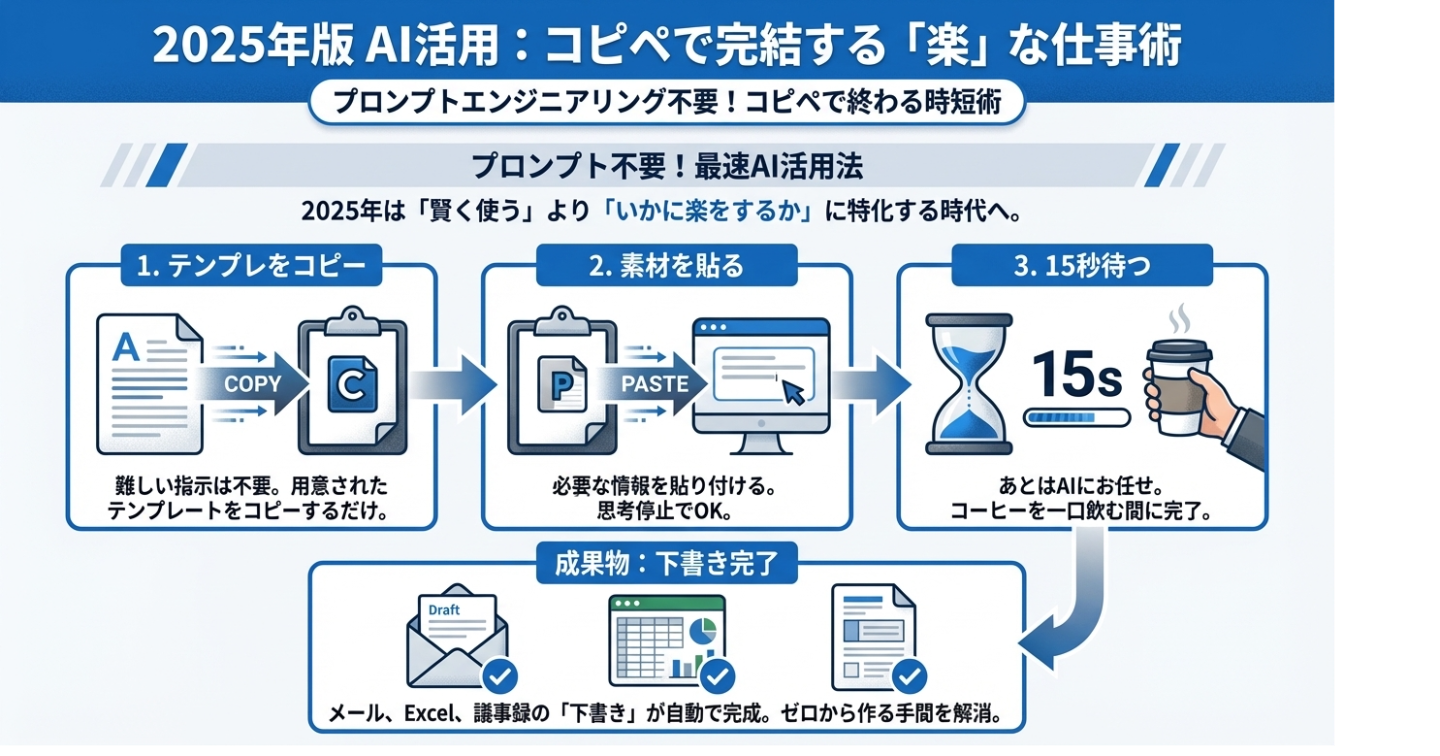 2025年版 AI活用：コピペで完結する「楽」な仕事術

プロンプトエンジニアリング不要！コピペで終わる時短術

プロンプト不要！最速AI活用法

2025年は「賢く使う」より「いかに楽をするか」に特化する時代へ。

1. テンプレをコピー

A

COPY

C

難しい指示は不要。用意されたテンプレートをコピーするだけ。

2. 素材を貼る

P

PASTE

必要な情報を貼り付ける。思考停止でOK。

3. 15秒待つ

15s

あとはAIにお任せ。コーヒーを一口飲む間に完了。

成果物：下書き完了

Draft

メール、Excel、議事録の「下書き」が自動で完成。ゼロから作る手間を解消。