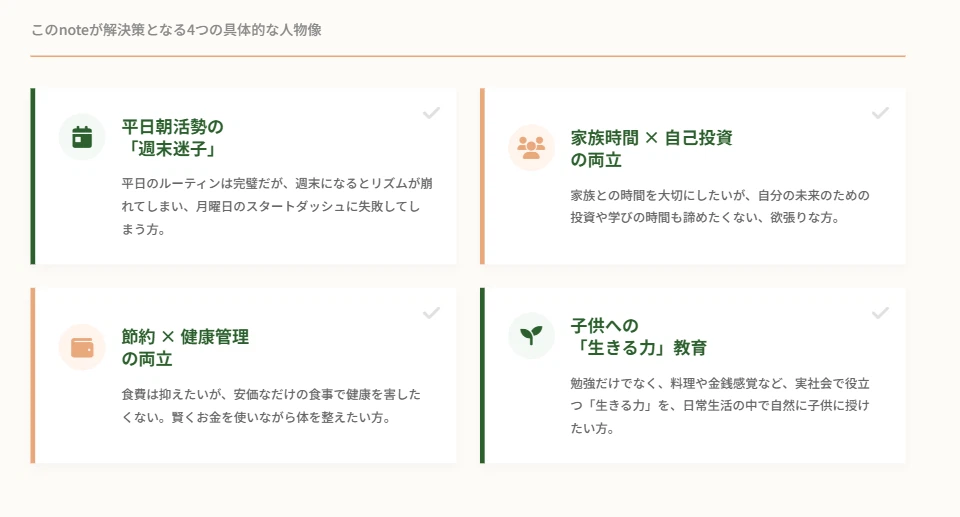 このnoteが解決策となる4つの具体的な人物像

平日朝活勢の
「週末迷子」

平日のルーティンは完璧だが、週末になるとリズムが崩れてしまい、月曜日のスタートダッシュに失敗してしまう方。

家族時間 × 自己投資
の両立

家族との時間を大切にしたいが、自分の未来のための投資や学びの時間も諦めたくない、欲張りな方。

節約 × 健康管理
の両立

食費は抑えたいが、安価なだけの食事で健康を害したくない。賢くお金を使いながら体を整えたい方。

子供への
「生きる力」教育

勉強だけでなく、料理や金銭感覚など、実社会で役立つ「生きる力」を、日常生活の中で自然に子供に授けたい方。