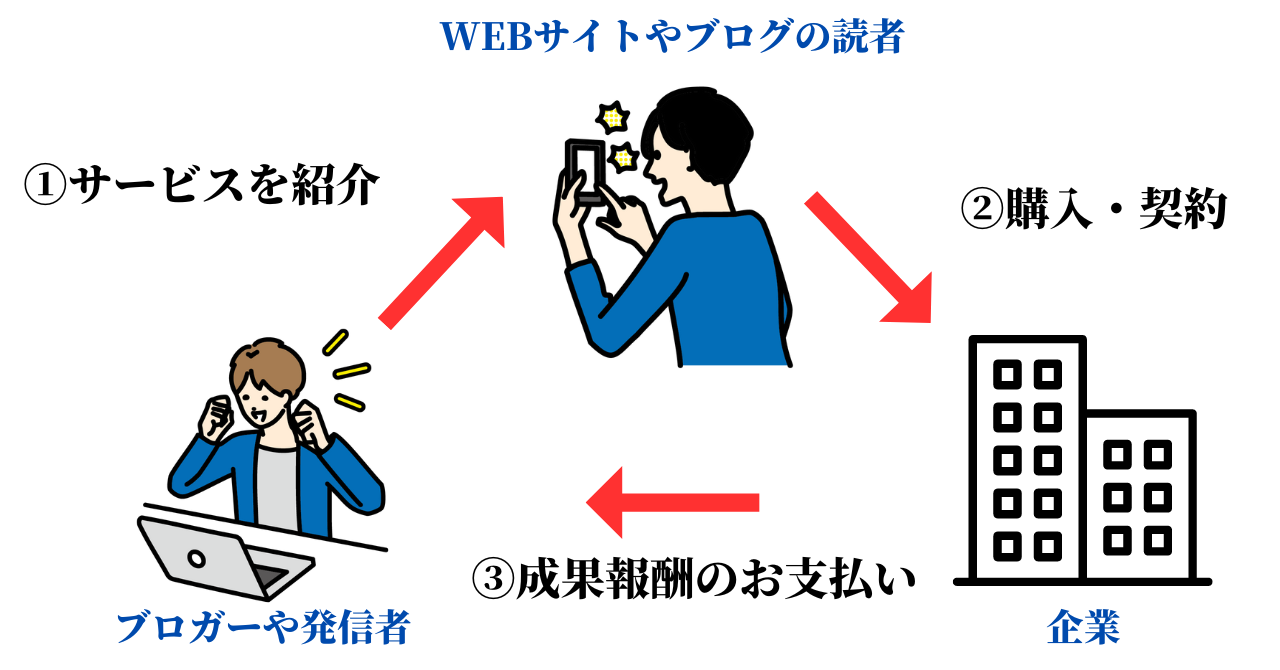 WEBサイトやブログの読者

①サービスを紹介

②購入・契約

③成果報酬のお支払い

ブロガーや発信者

企業