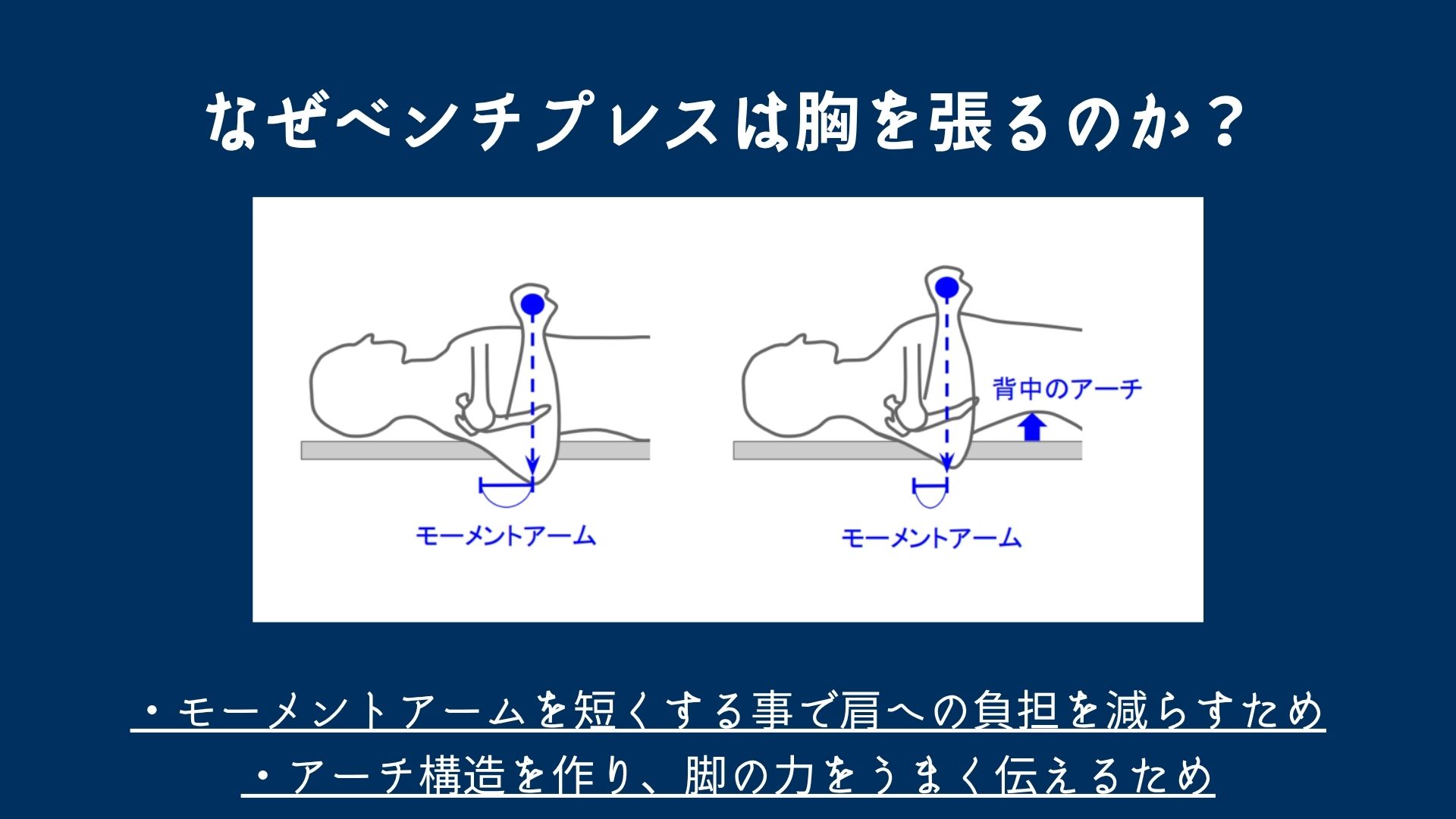 なぜベンチプレスは胸を張るのか？

モーメントアーム

背中のアーチ

モーメントアーム

・モーメントアームを短くする事で肩への負担を減らすため

・アーチ構造を作り、脚の力をうまく伝えるため