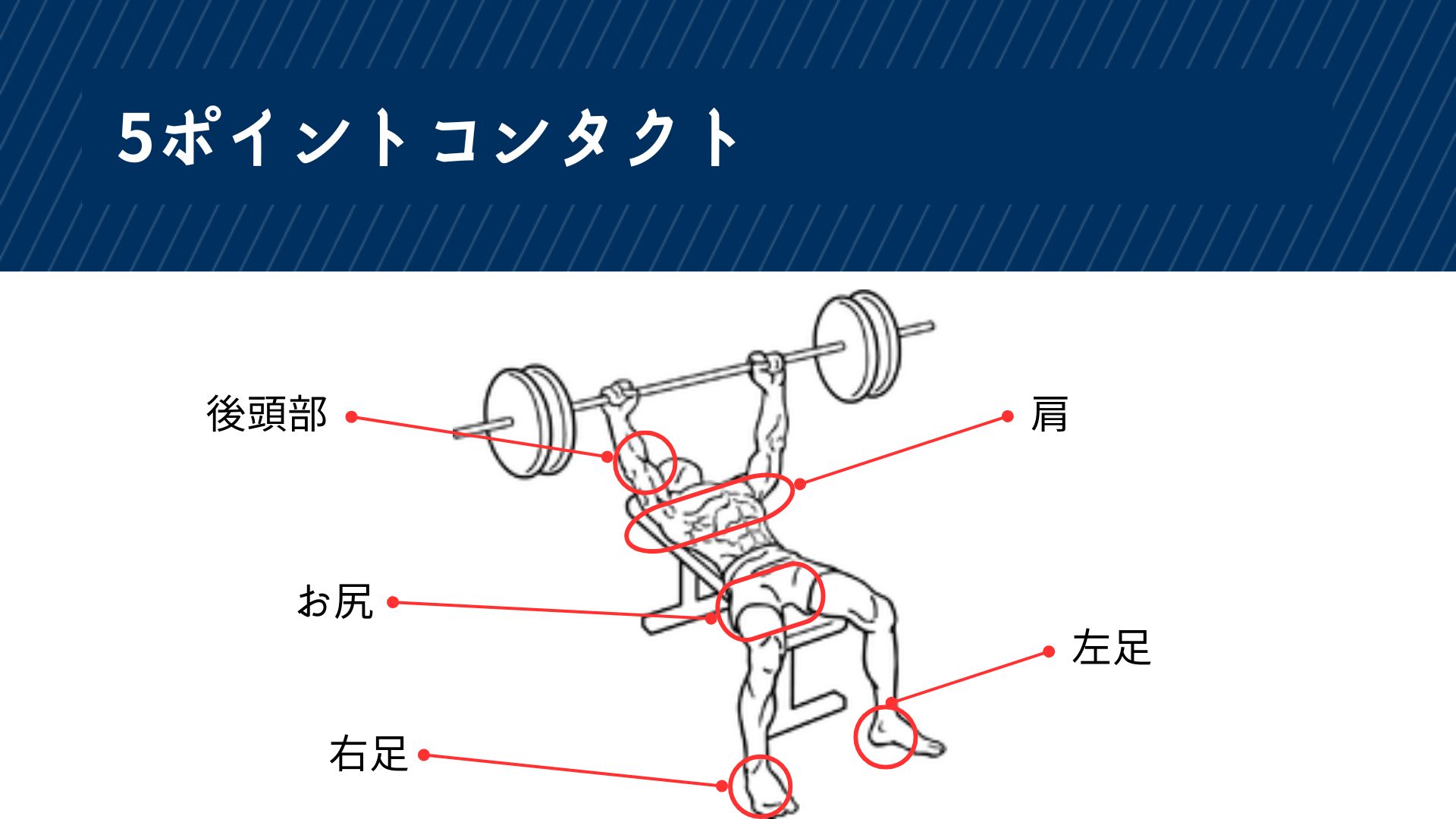 5ポイントコンタクト

後頭部

肩

お尻

左足

右足